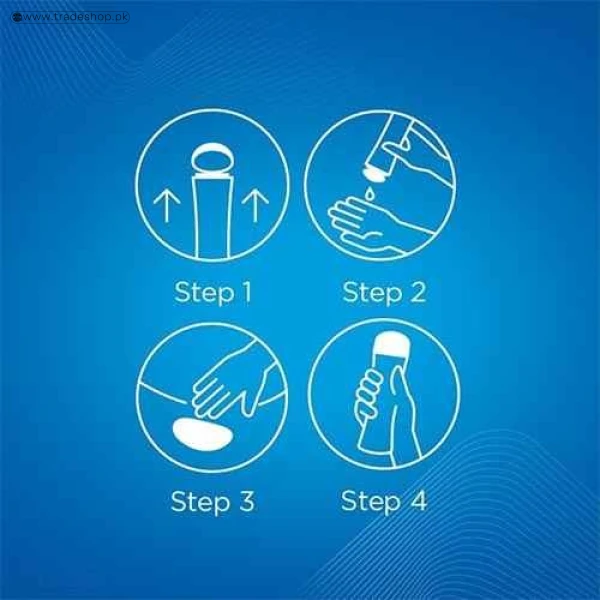 www.tradeshop.pk

Step 1

Step 2

Step 3

Step 4