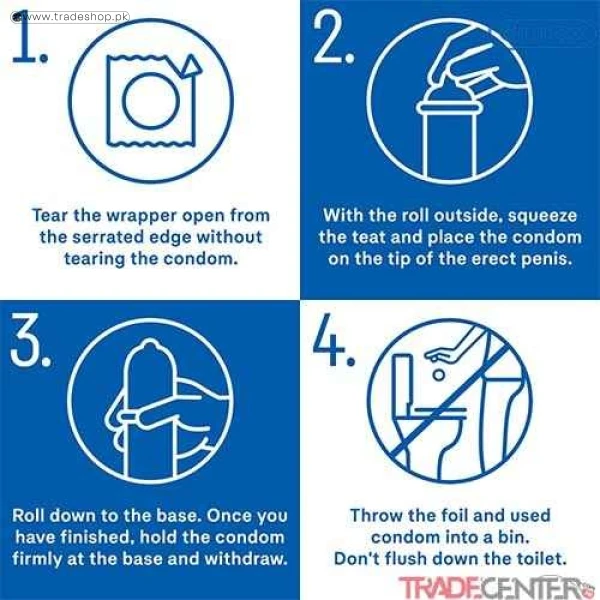 www.tradeshop.pk

1.

Tear the wrapper open from the serrated edge without tearing the condom.

2.

With the roll outside, squeeze the teat and place the condom on the tip of the erect penis.

3.

Roll down to the base. Once you have finished, hold the condom firmly at the base and withdraw.

4.

Throw the foil and used condom into a bin. Don't flush down the toilet.

TRADECENTER